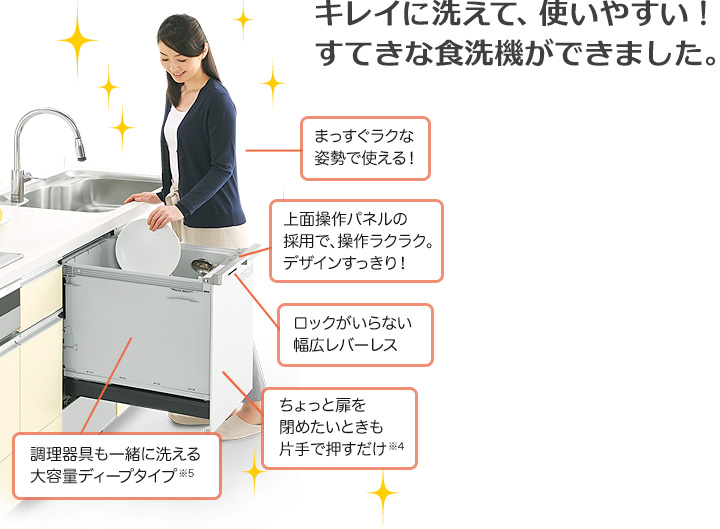 キレイに洗えて、使いやすい！
すてきな食洗機ができました。

まっすぐラクな姿勢で使える！

上面操作パネルの採用で、操作ラクラク。デザインすっきり！

ロックがいらない幅広レバーレス

ちょっと扉を閉めたいときも片手で押すだけ※4

調理器具も一緒に洗える大容量ディープタイプ※5